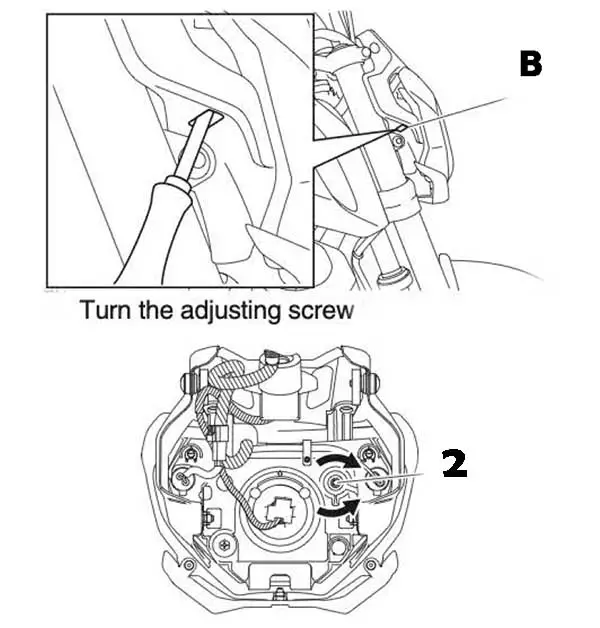 B

Turn the adjusting screw

2